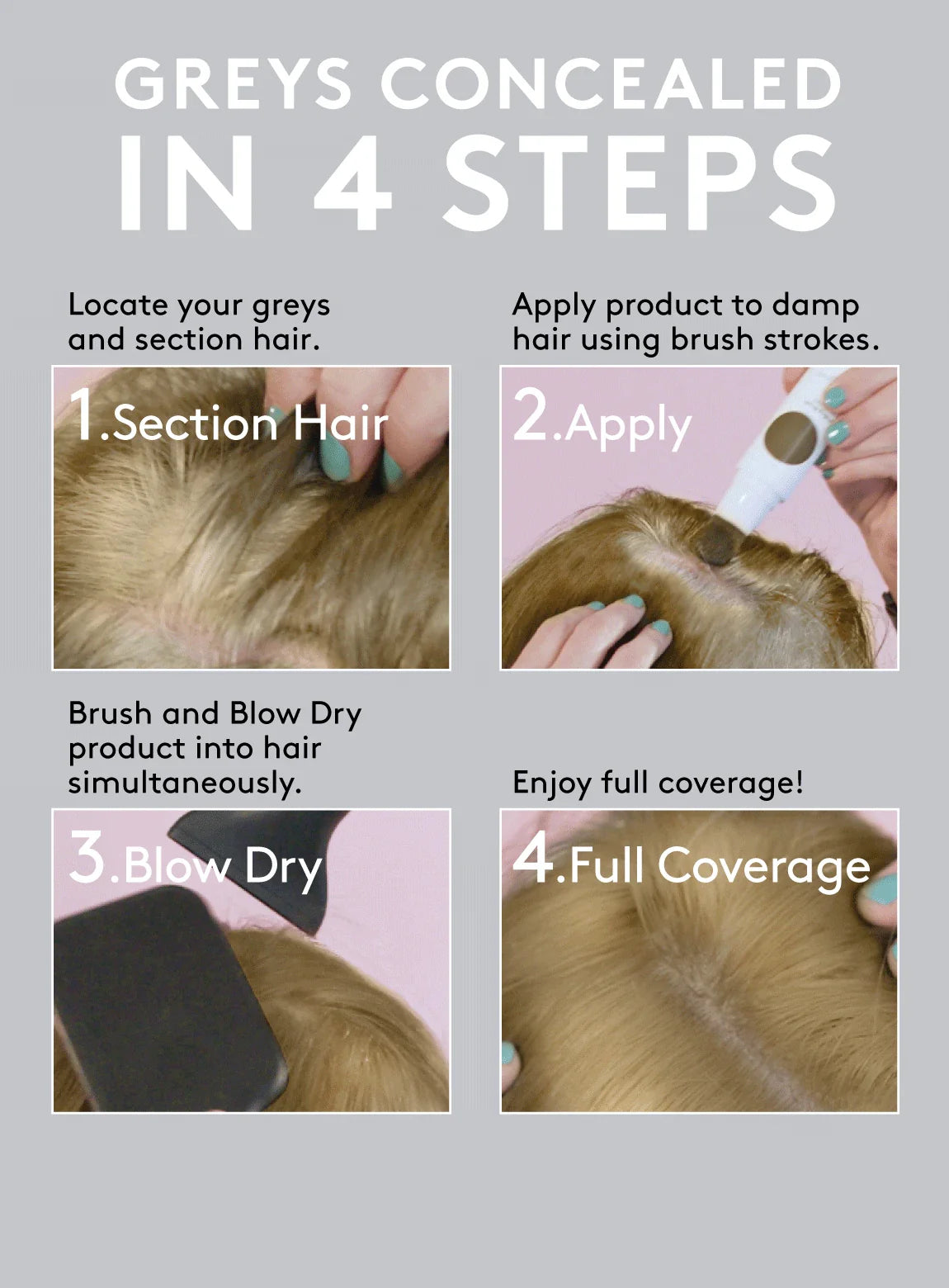 GREYS CONCEALED
IN 4 STEPS

Locate your greys and section hair.

1.Section Hair

Apply product to damp hair using brush strokes.

2.Apply

Brush and Blow Dry product into hair simultaneously.

3.Blow Dry

Enjoy full coverage!

4.Full Coverage